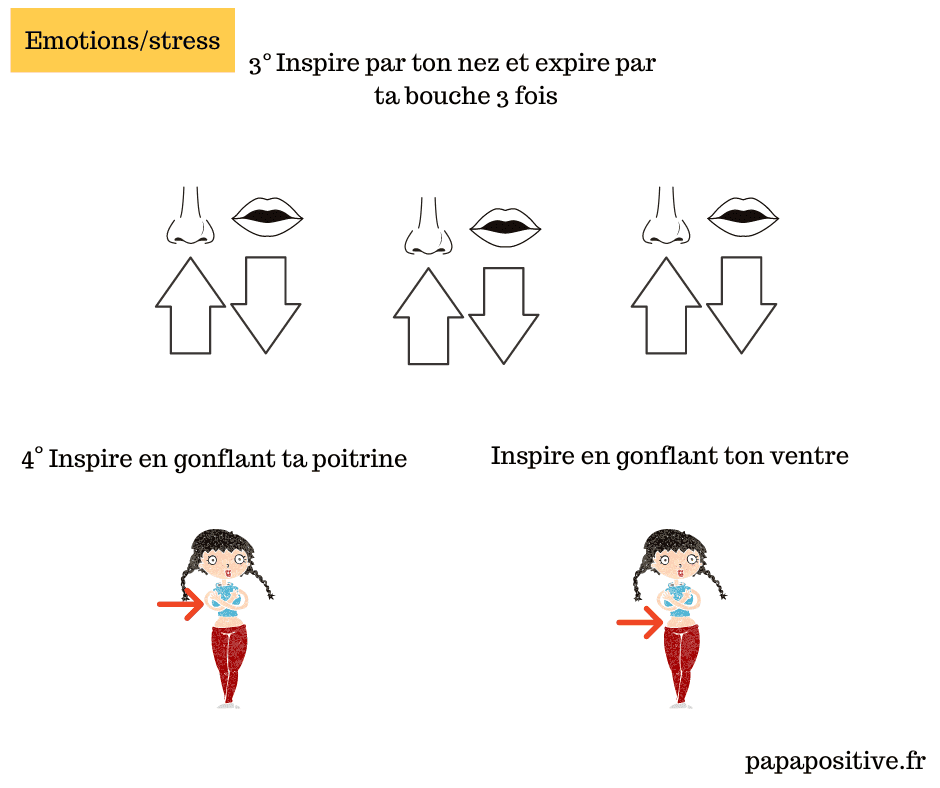 Emotions/stress

3° Inspire par ton nez et expire par ta bouche 3 fois

4° Inspire en gonflant ta poitrine

Inspire en gonflant ton ventre

papapositive.fr