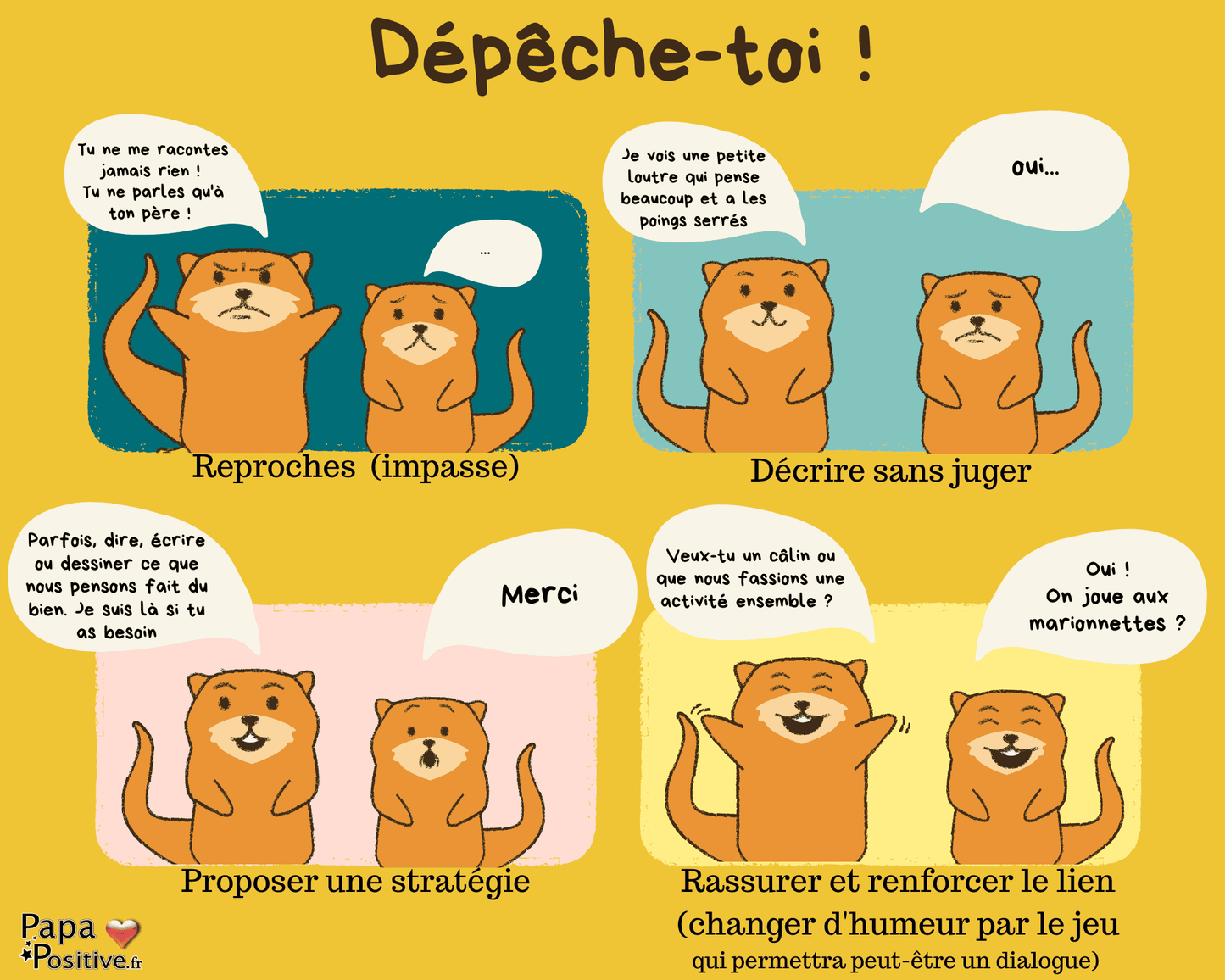 Dépêche-toi !

Tu ne me racontes jamais rien ! Tu ne parles qu'à ton père !

...

Reproches (impasse)

Je vois une petite loutre qui pense beaucoup et a les poings serrés

oui...

Décrire sans juger

Parfois, dire, écrire ou dessiner ce que nous pensons fait du bien. Je suis là si tu as besoin

Merci

Proposer une stratégie

Veux-tu un câlin ou que nous fassions une activité ensemble ?

Oui ! On joue aux marionnettes ?

Rassurer et renforcer le lien (changer d'humeur par le jeu qui permettra peut-être un dialogue)

Papa Positive.fr